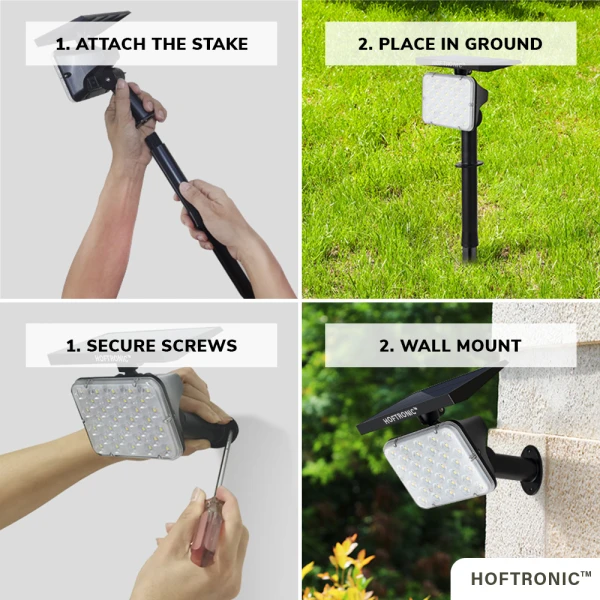 1. ATTACH THE STAKE

2. PLACE IN GROUND

1. SECURE SCREWS

HOFTRONIC™

2. WALL MOUNT

HOFTRONIC™

HOFTRONIC™