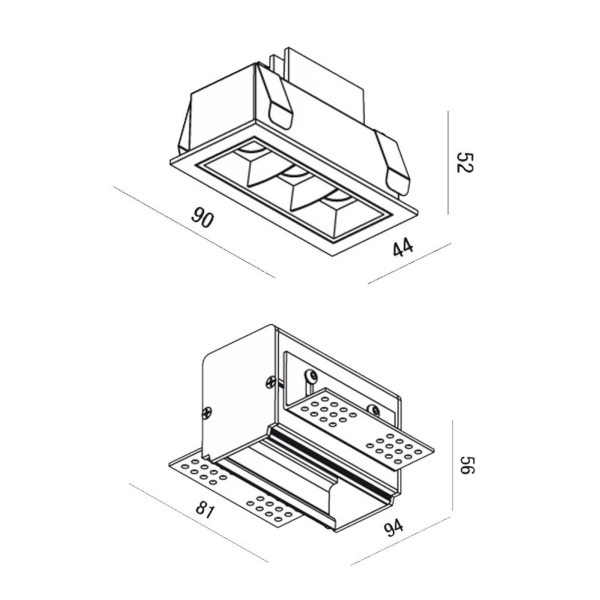 52
90
44
56
81
94