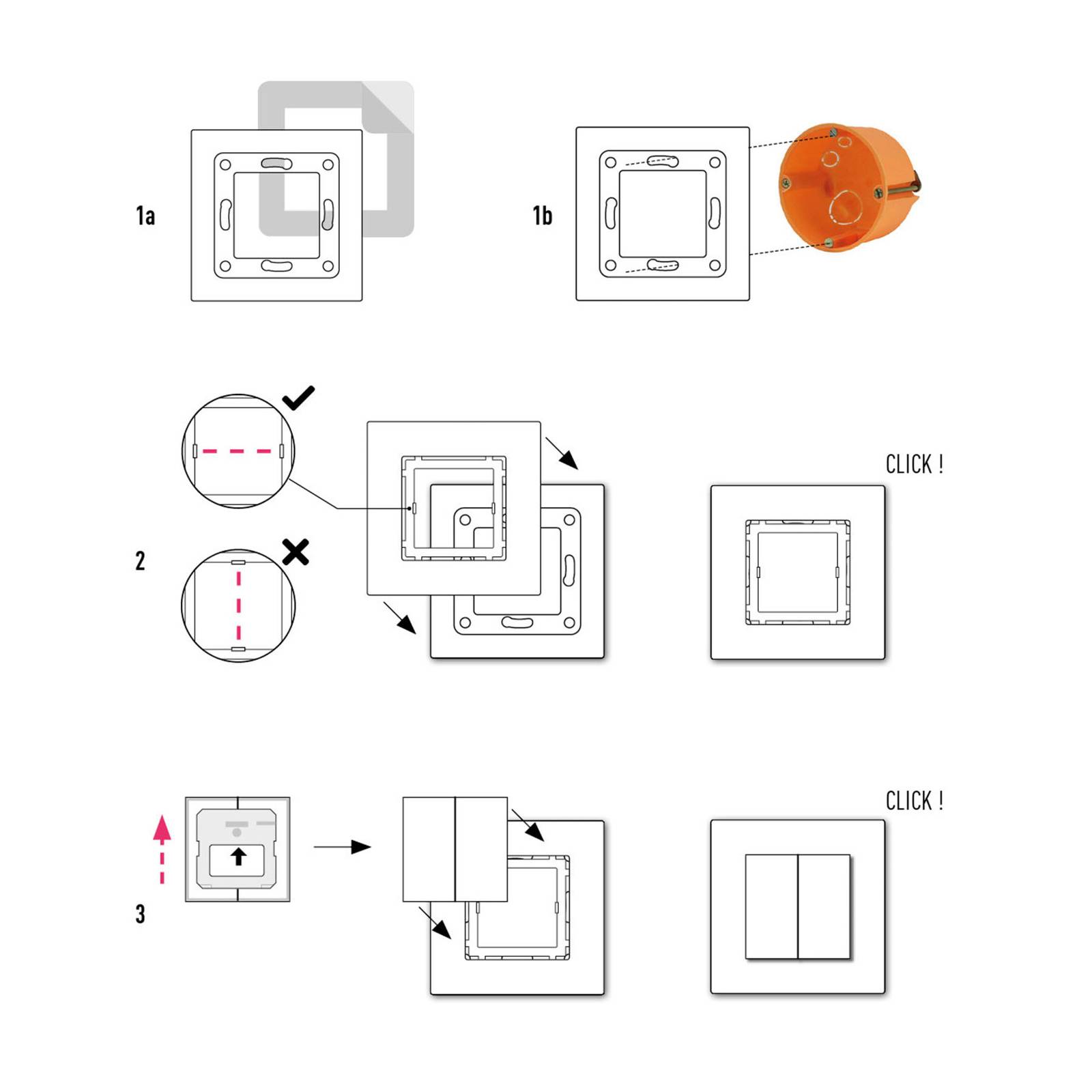 1a

1b

2

CLICK !

3

CLICK !