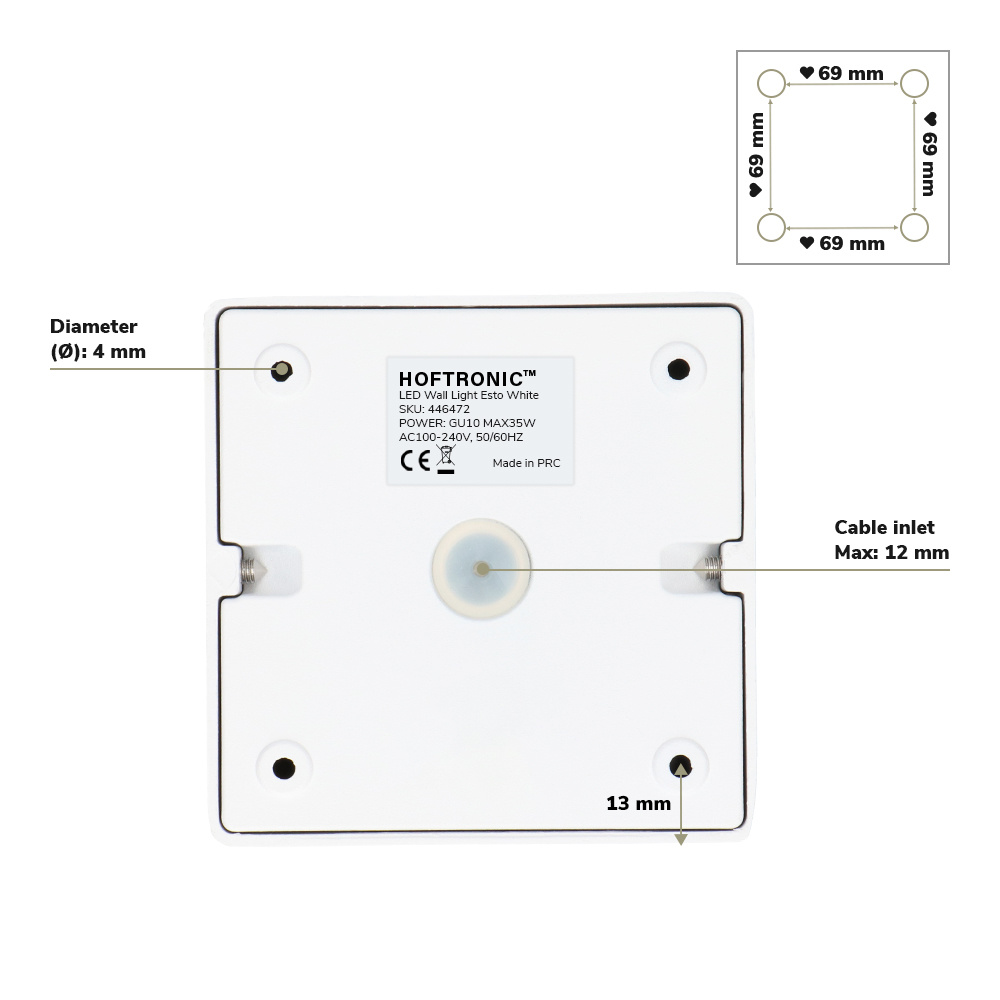 ♥ 69 mm
♥ 69 mm
♥ 69 mm
♥ 69 mm

Diameter (Ø): 4 mm

HOFTRONIC™
LED Wall Light Esto White
SKU: 446472
POWER: GU10 MAX35W
AC100-240V, 50/60HZ
CE
Made in PRC

Cable inlet
Max: 12 mm

13 mm